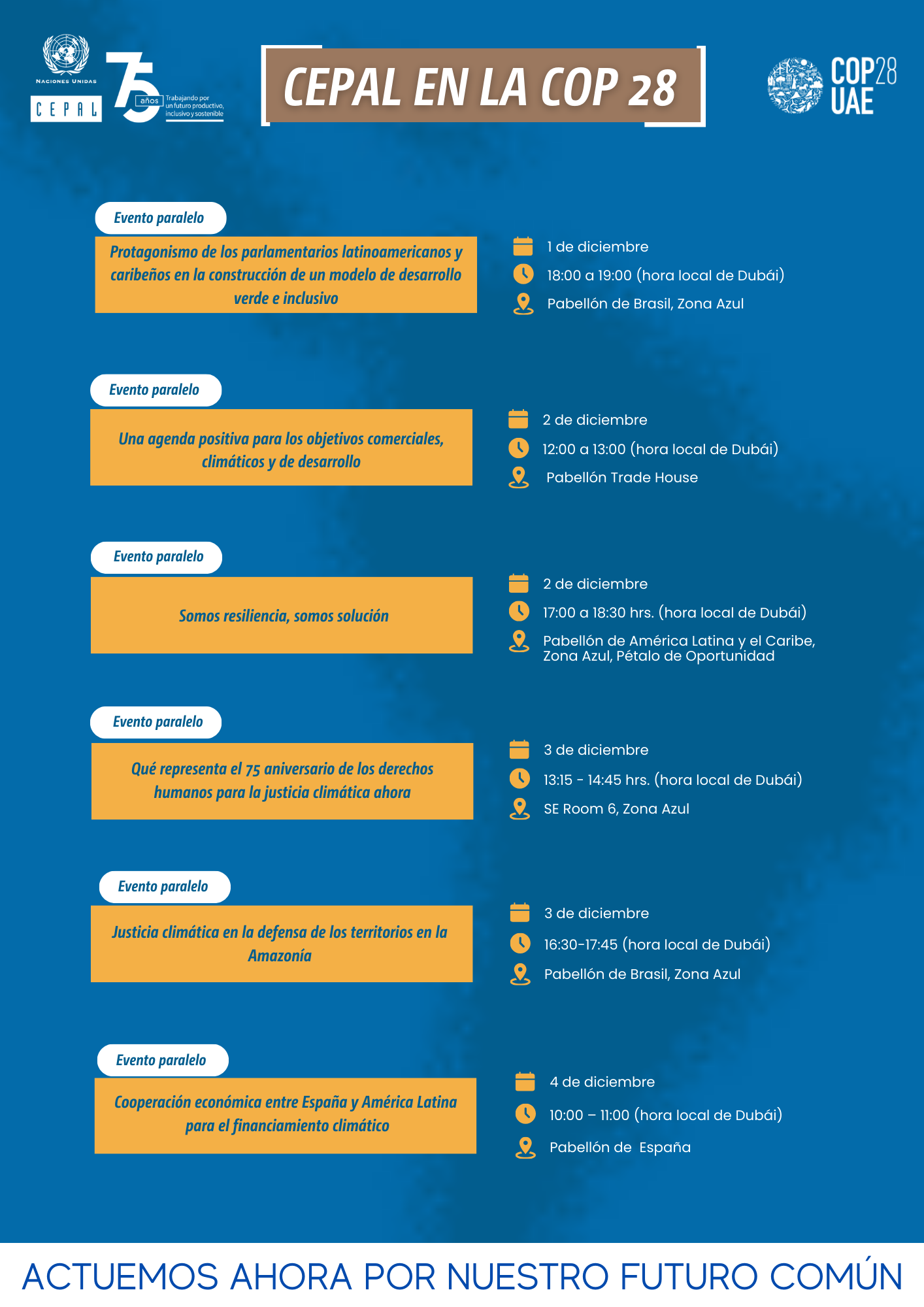 NACIONES UNIDAS
CEPAL
75 años Trabajando por un futuro productivo, inclusivo y sostenible

CEPAL EN LA COP 28

COP28 UAE

Evento paralelo

Protagonismo de los parlamentarios latinoamericanos y caribeños en la construcción de un modelo de desarrollo verde e inclusivo

1 de diciembre
18:00 a 19:00 (hora local de Dubái)
Pabellón de Brasil, Zona Azul

Evento paralelo

Una agenda positiva para los objetivos comerciales, climáticos y de desarrollo

2 de diciembre
12:00 a 13:00 (hora local de Dubái)
Pabellón Trade House

Evento paralelo

Somos resiliencia, somos solución

2 de diciembre
17:00 a 18:30 hrs. (hora local de Dubái)
Pabellón de América Latina y el Caribe, Zona Azul, Pétalo de Oportunidad

Evento paralelo

Qué representa el 75 aniversario de los derechos humanos para la justicia climática ahora

3 de diciembre
13:15 - 14:45 hrs. (hora local de Dubái)
SE Room 6, Zona Azul

Evento paralelo

Justicia climática en la defensa de los territorios en la Amazonía

3 de diciembre
16:30-17:45 (hora local de Dubái)
Pabellón de Brasil, Zona Azul

Evento paralelo

Cooperación económica entre España y América Latina para el financiamiento climático

4 de diciembre
10:00 – 11:00 (hora local de Dubái)
Pabellón de España

ACTUEMOS AHORA POR NUESTRO FUTURO COMÚN