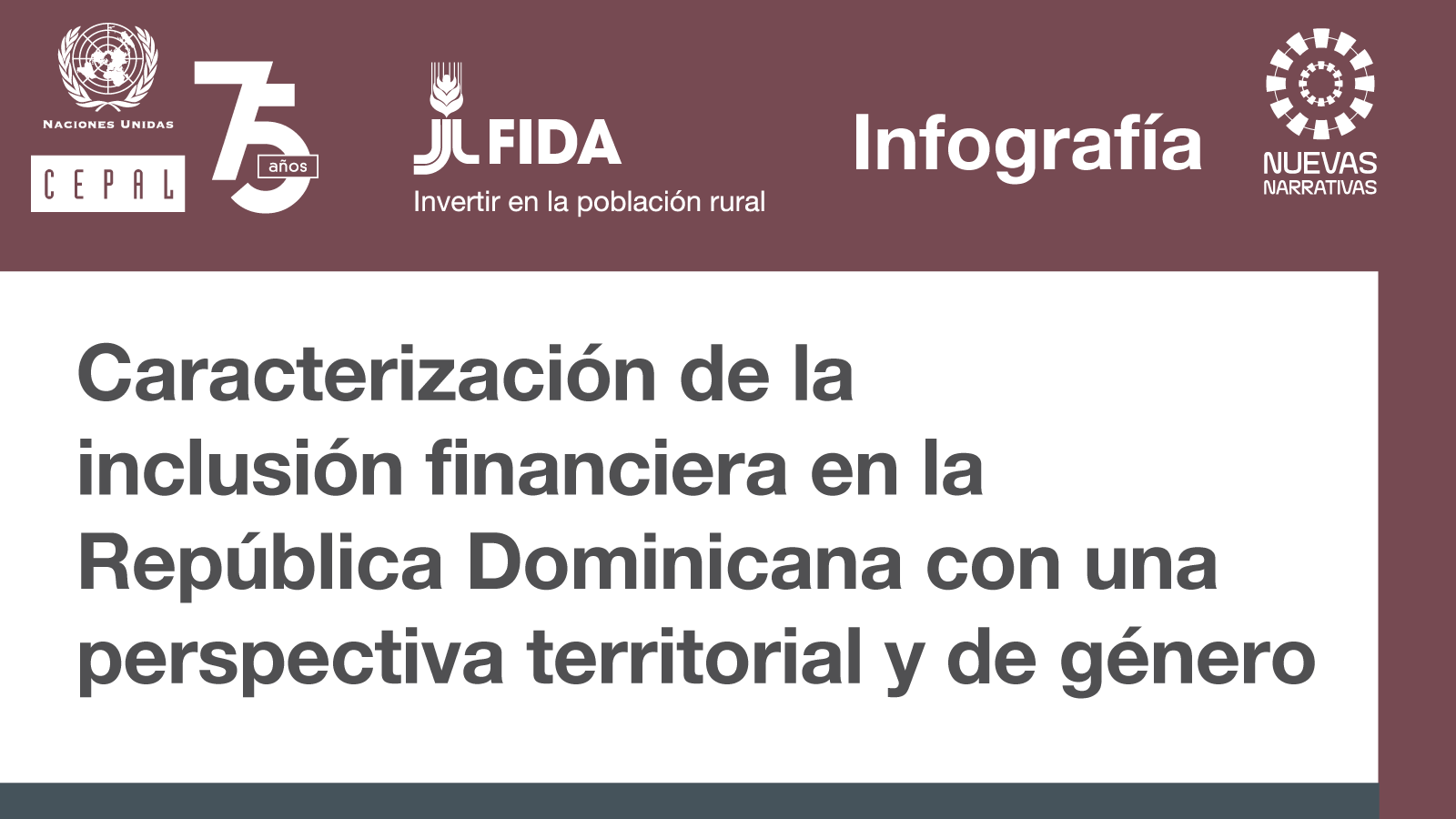 NACIONES UNIDAS
CEPAL
75 años
FIDA
Invertir en la población rural
Infografía
NUEVAS NARRATIVAS

Caracterización de la inclusión financiera en la República Dominicana con una perspectiva territorial y de género