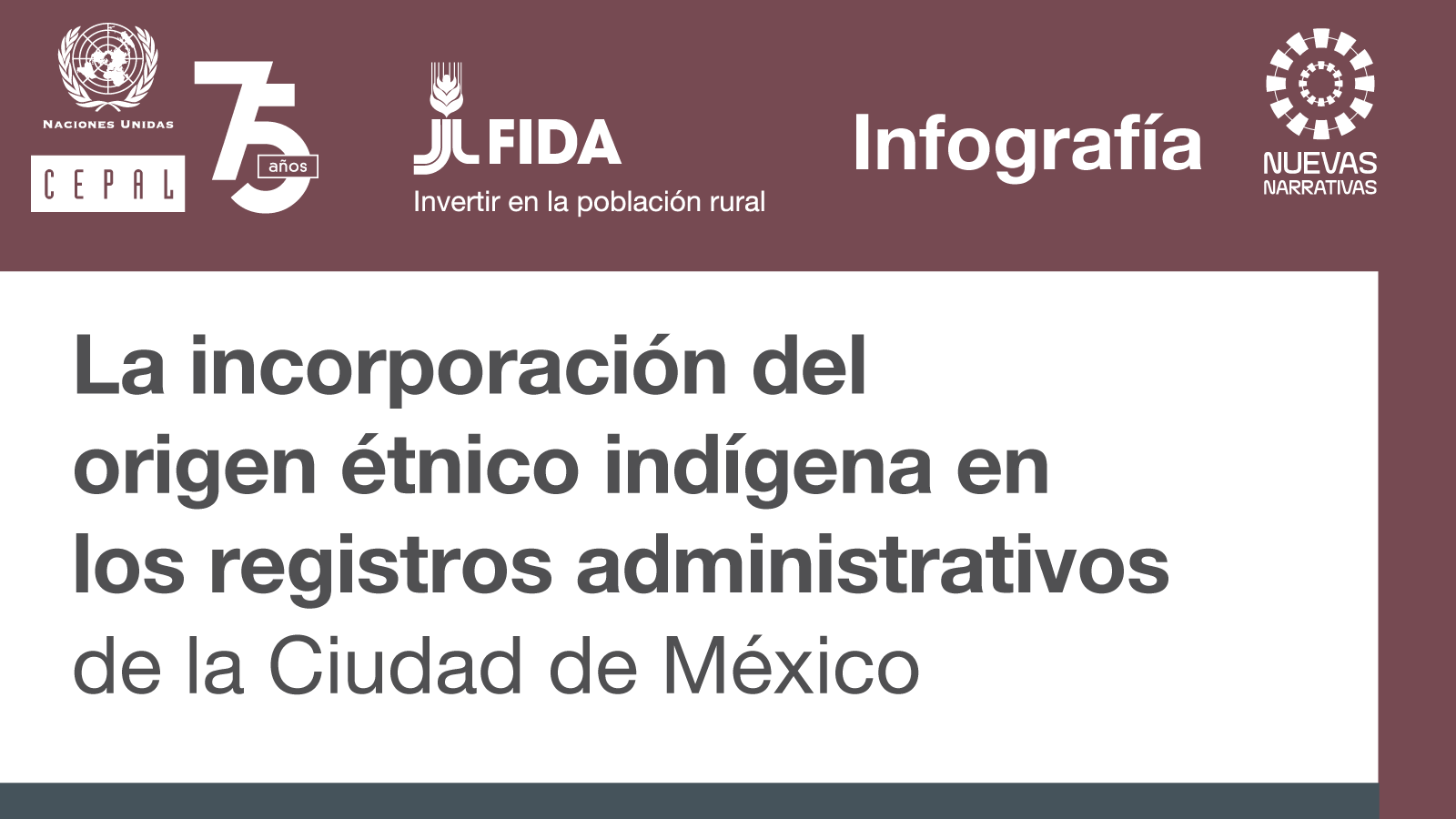 NACIONES UNIDAS
CEPAL
75 años
FIDA
Invertir en la población rural
Infografía
NUEVAS NARRATIVAS

La incorporación del origen étnico indígena en los registros administrativos de la Ciudad de México