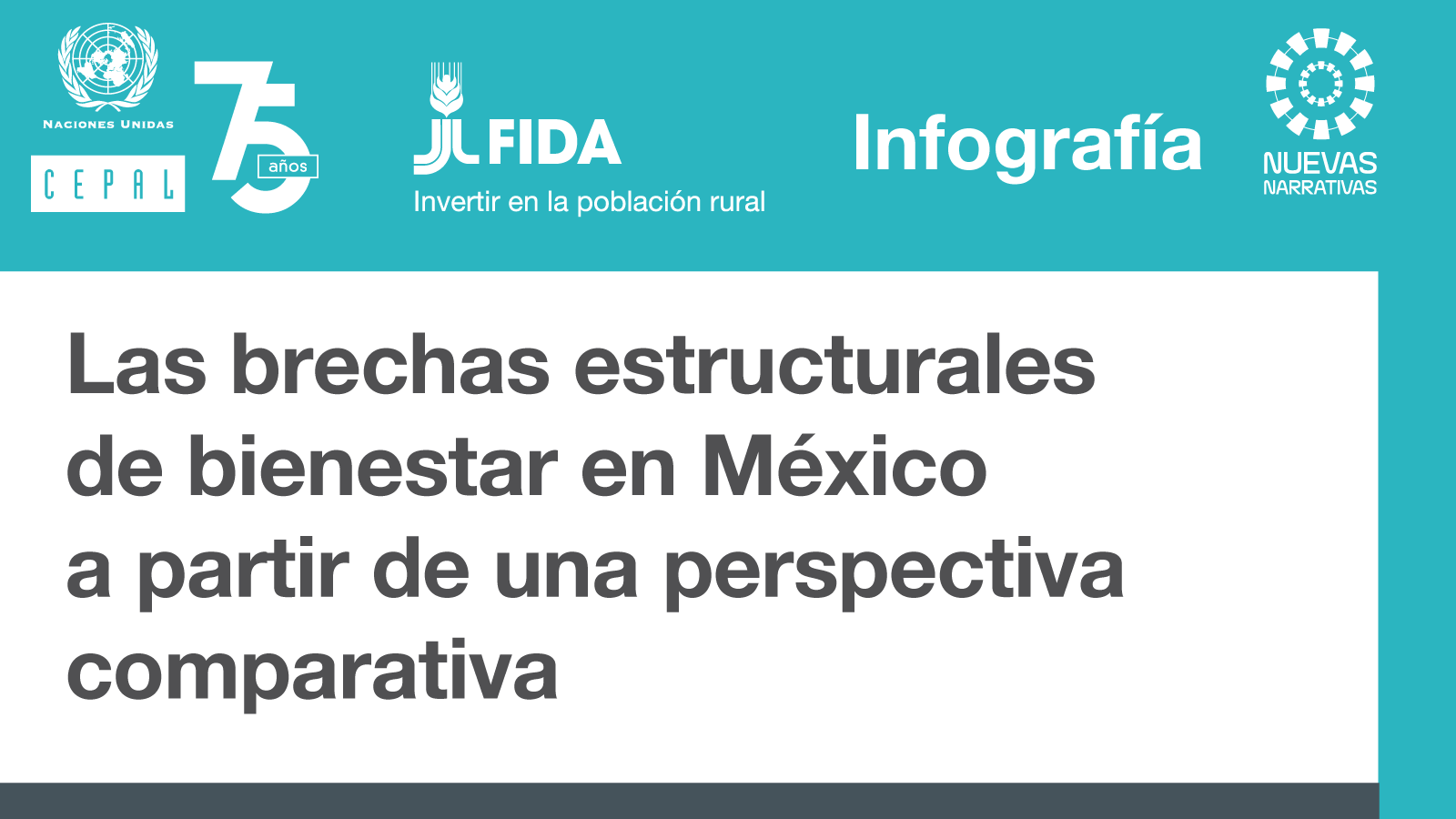 NACIONES UNIDAS

CEPAL

75 años

FIDA

Invertir en la población rural

Infografía

NUEVAS NARRATIVAS

Las brechas estructurales de bienestar en México a partir de una perspectiva comparativa