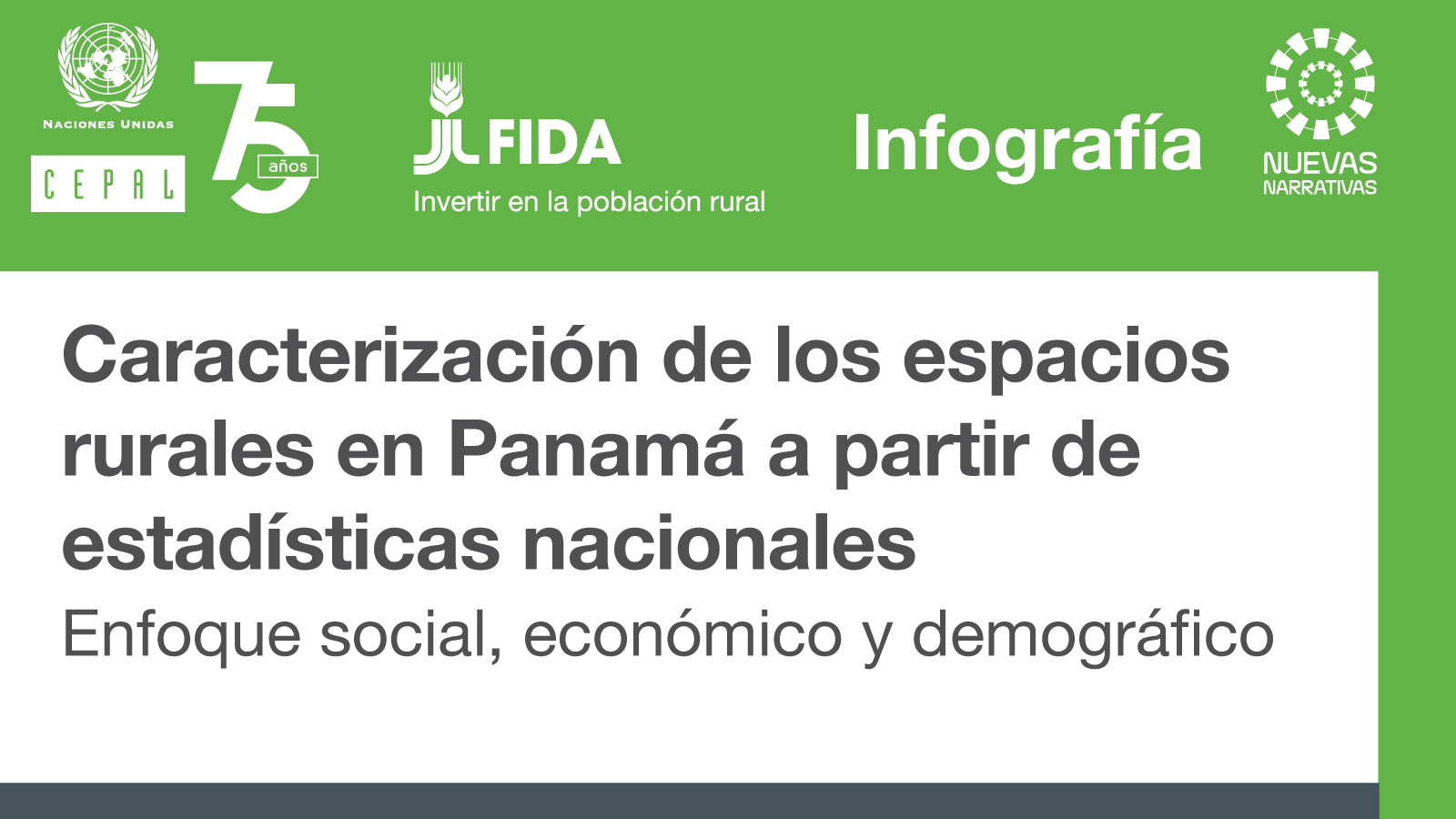 NACIONES UNIDAS
CEPAL
75 años

FIDA
Invertir en la población rural

Infografía

NUEVAS NARRATIVAS

Caracterización de los espacios rurales en Panamá a partir de estadísticas nacionales
Enfoque social, económico y demográfico